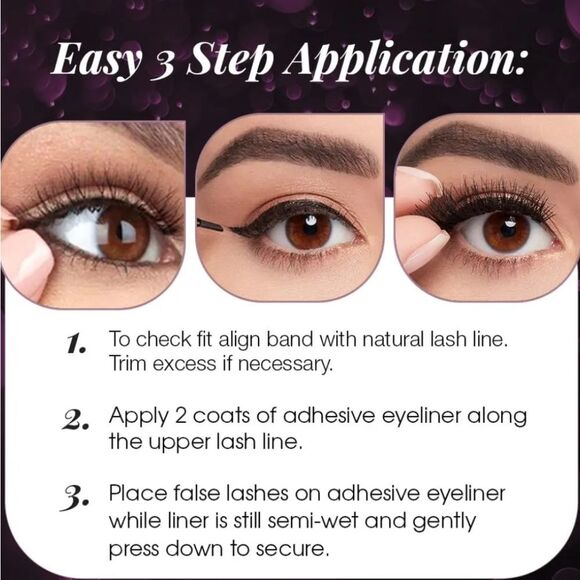 Easy 3 Step Application:

1. To check fit align band with natural lash line. Trim excess if necessary.

2. Apply 2 coats of adhesive eyeliner along the upper lash line.

3. Place false lashes on adhesive eyeliner while liner is still semi-wet and gently press down to secure.